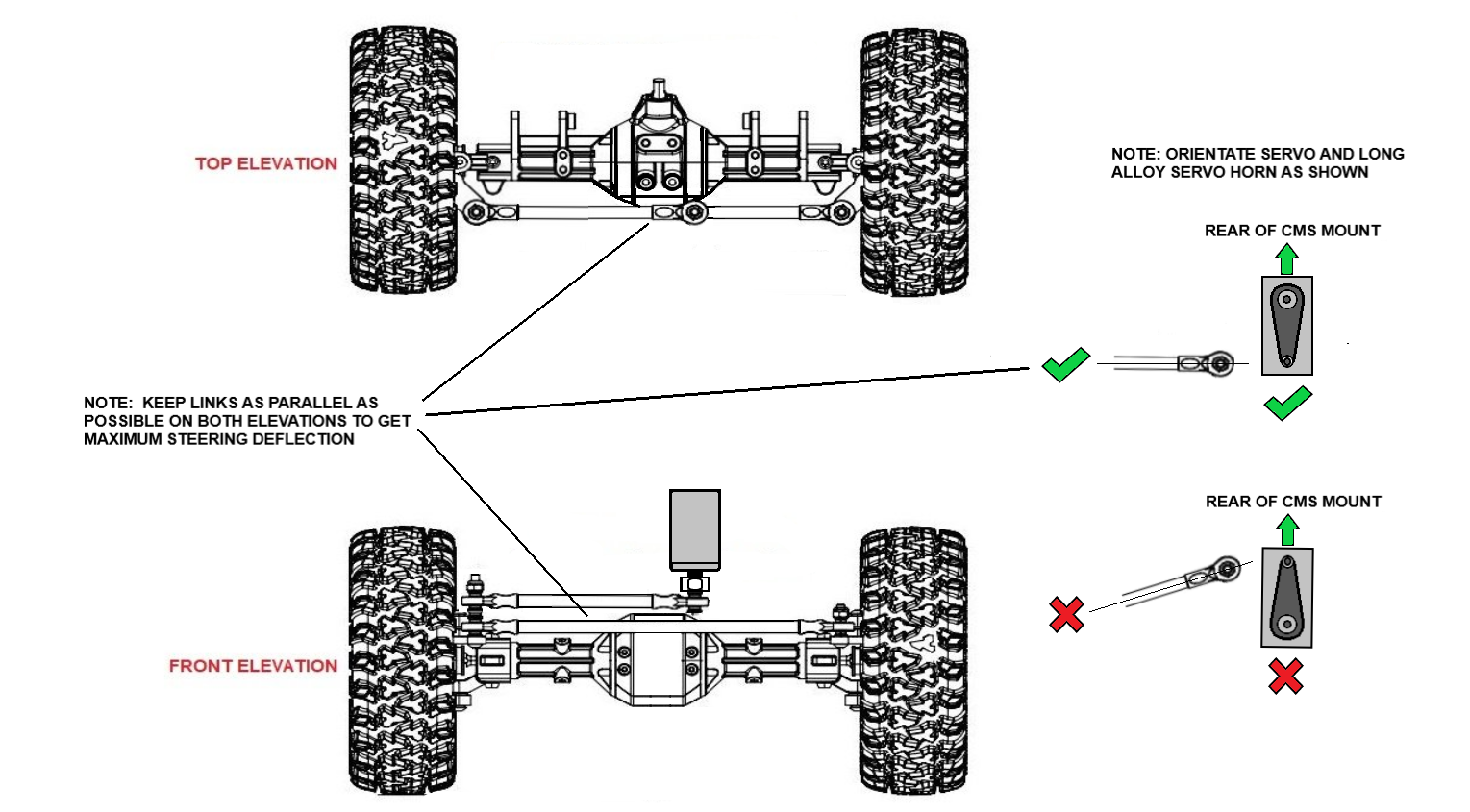 TOP ELEVATION

NOTE: ORIENTATE SERVO AND LONG ALLOY SERVO HORN AS SHOWN

REAR OF CMS MOUNT

NOTE: KEEP LINKS AS PARALLEL AS POSSIBLE ON BOTH ELEVATIONS TO GET MAXIMUM STEERING DEFLECTION

REAR OF CMS MOUNT

FRONT ELEVATION