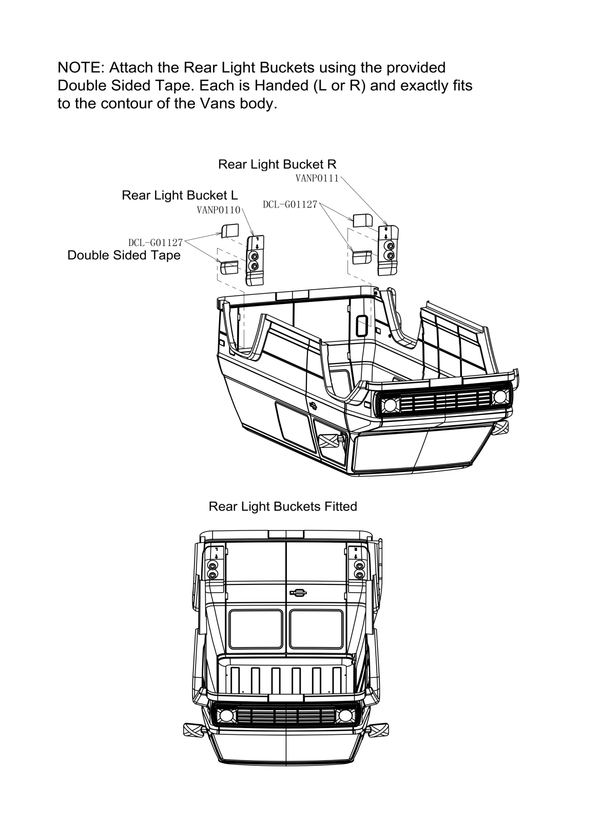 NOTE: Attach the Rear Light Buckets using the provided Double Sided Tape. Each is Handed (L or R) and exactly fits to the contour of the Vans body.

Rear Light Bucket R
VANP0111

Rear Light Bucket L
VANP0110

DCL-G01127

DCL-G01127
Double Sided Tape

Rear Light Buckets Fitted