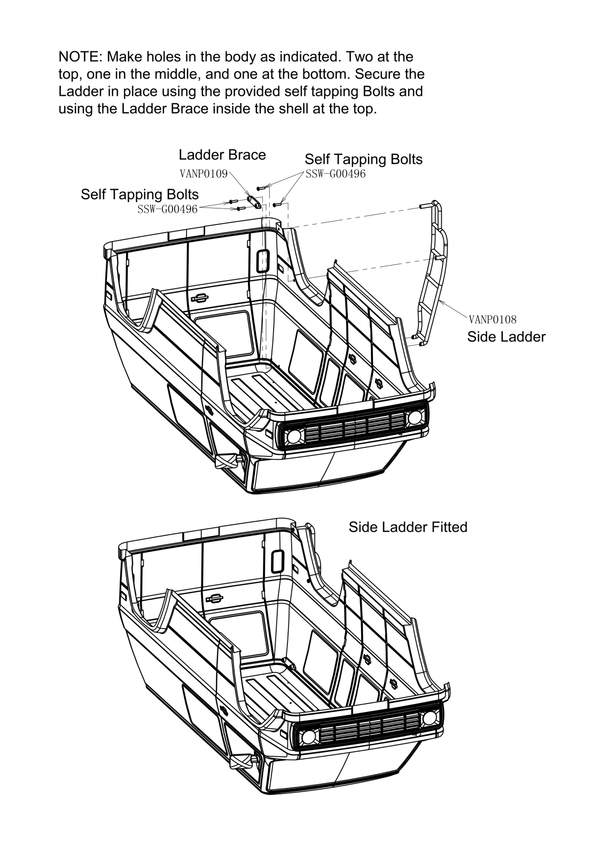 NOTE: Make holes in the body as indicated. Two at the top, one in the middle, and one at the bottom. Secure the Ladder in place using the provided self tapping Bolts and using the Ladder Brace inside the shell at the top.

Ladder Brace
VANP0109
Self Tapping Bolts
SSW-G00496
Self Tapping Bolts
SSW-G00496
VANP0108
Side Ladder

Side Ladder Fitted