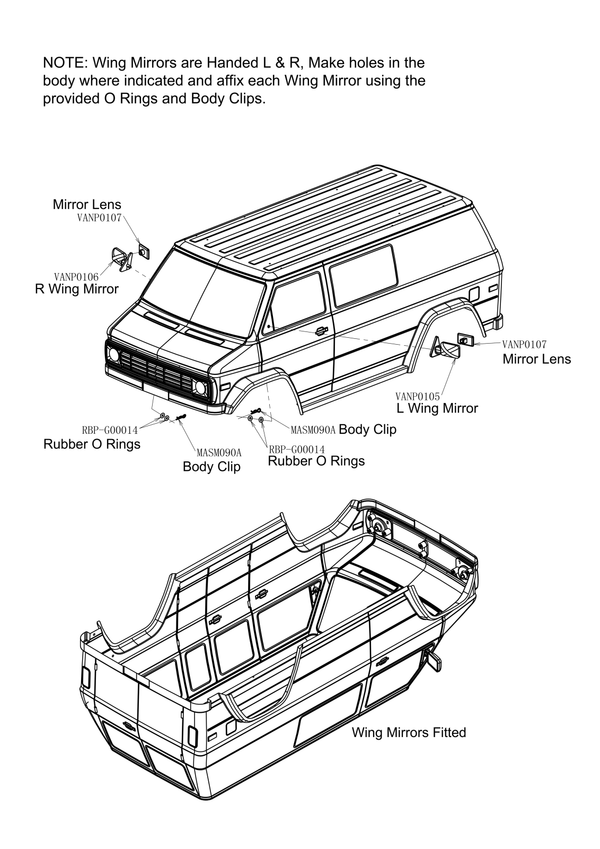 NOTE: Wing Mirrors are Handed L & R, Make holes in the body where indicated and affix each Wing Mirror using the provided O Rings and Body Clips.

Mirror Lens
VANP0107

VANP0106
R Wing Mirror

VANP0107
Mirror Lens

VANP0105
L Wing Mirror

RBP-G00014
Rubber O Rings

MASM090A
Body Clip

MASM090A Body Clip

RBP-G00014
Rubber O Rings

Wing Mirrors Fitted