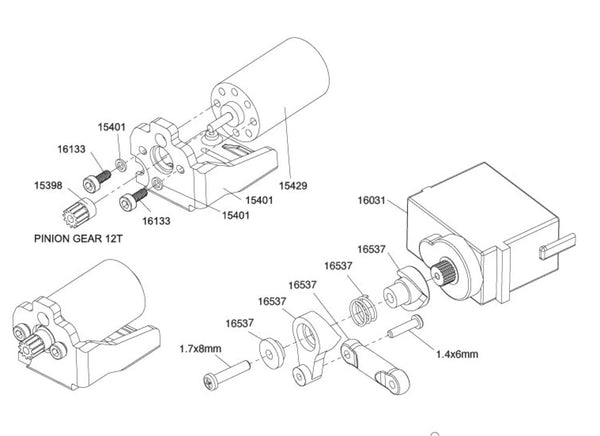 15401
16133
15398
PINION GEAR 12T
16133
15401
15401
15429
16031
16537
16537
16537
16537
16537
1.7x8mm
1.4x6mm