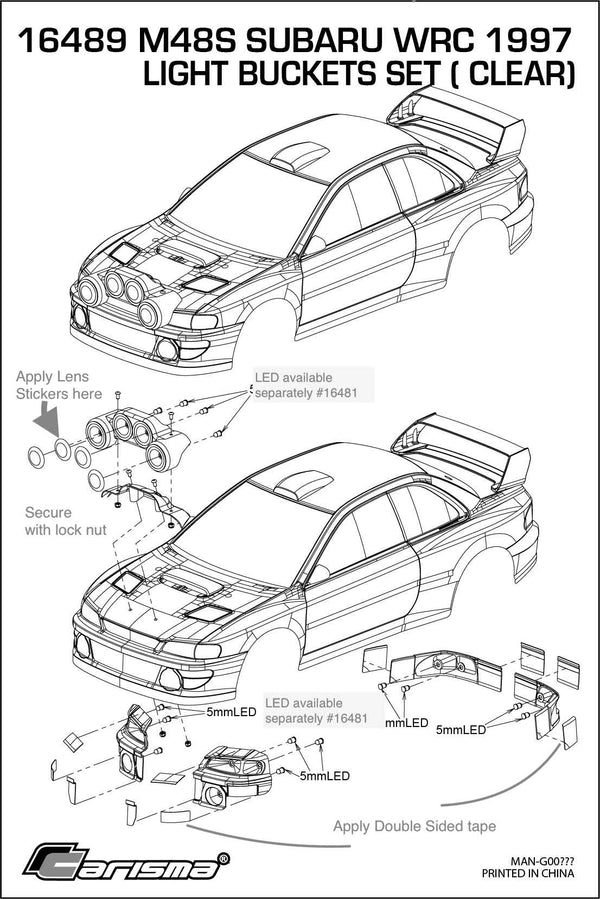 16489 M48S SUBARU WRC 1997
LIGHT BUCKETS SET ( CLEAR)

Apply Lens Stickers here

LED available separately #16481

Secure with lock nut

5mmLED

LED available separately #16481

mmLED

5mmLED

5mmLED

Apply Double Sided tape

Carisma®

MAN-G00???
PRINTED IN CHINA