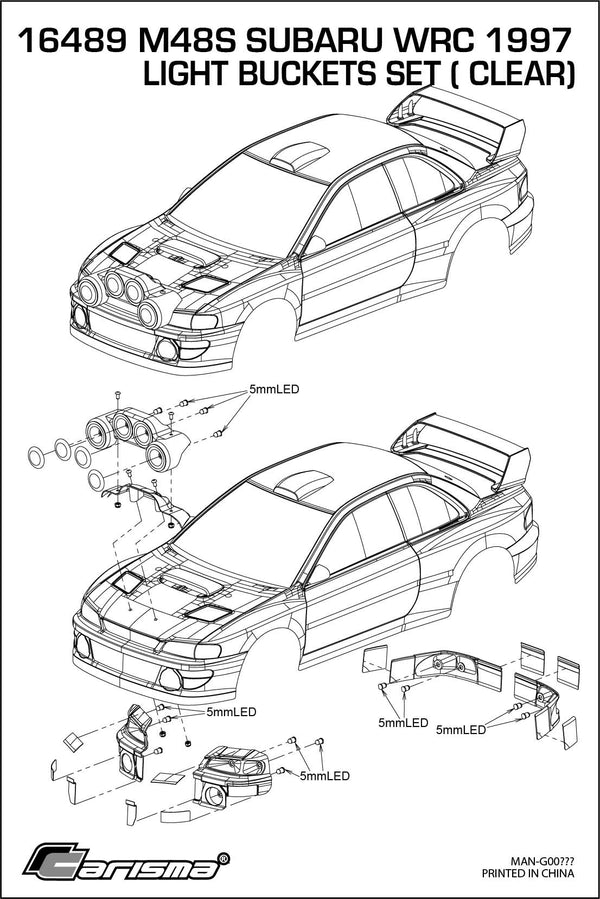 16489 M48S SUBARU WRC 1997
LIGHT BUCKETS SET ( CLEAR)

5mmLED

5mmLED

5mmLED

5mmLED

5mmLED

Carisma®

MAN-G00???
PRINTED IN CHINA